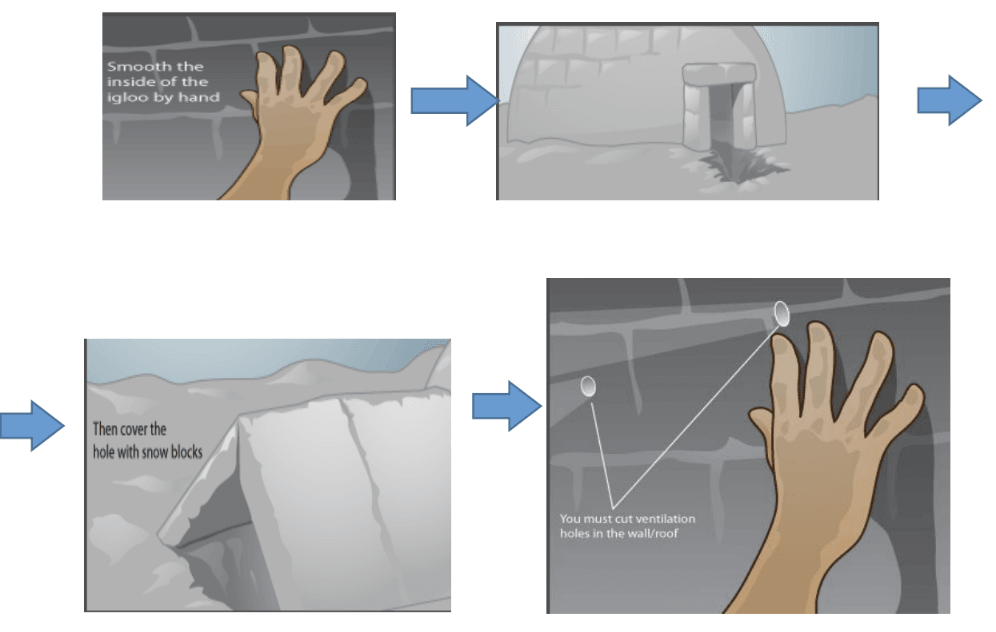 Smooth the inside of the igloo by hand

Then cover the hole with snow blocks

You must cut ventilation holes in the wall/roof